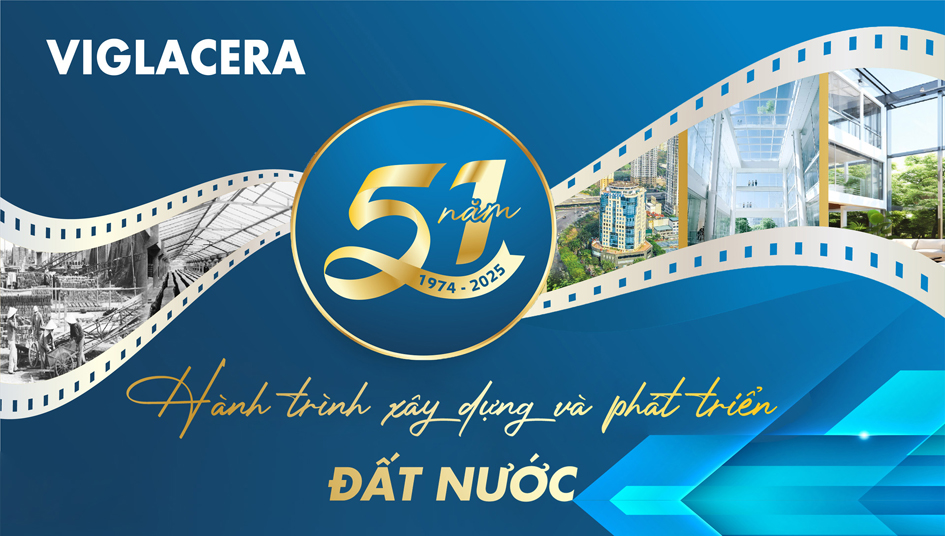 VIGLACERA

51 năm
1974 - 2025

Hành trình xây dựng và phát triển
ĐẤT NƯỚC